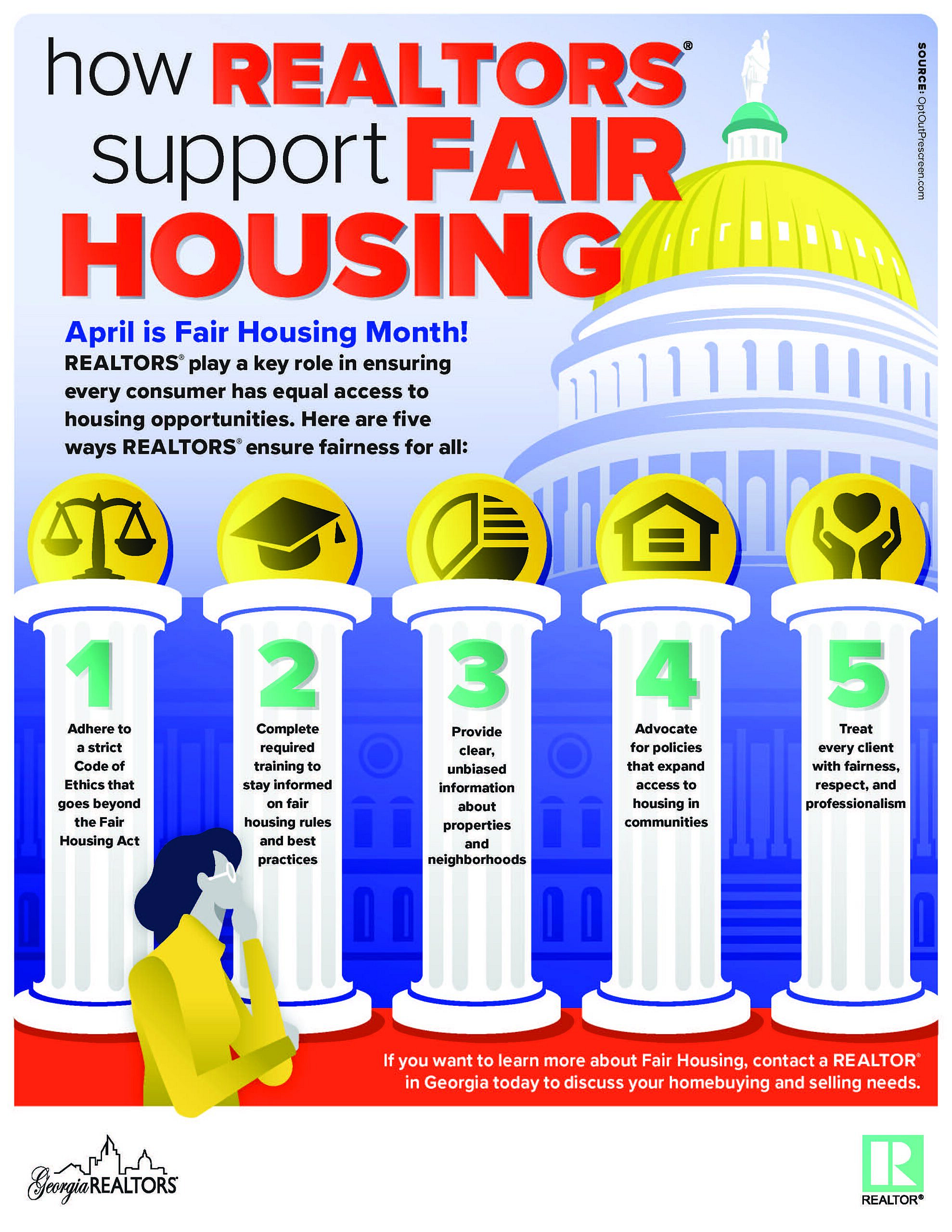 how REALTORS® support FAIR HOUSING

SOURCE: OptOutPrescreen.com

April is Fair Housing Month!

REALTORS® play a key role in ensuring every consumer has equal access to housing opportunities. Here are five ways REALTORS® ensure fairness for all:

1
Adhere to a strict Code of Ethics that goes beyond the Fair Housing Act

2
Complete required training to stay informed on fair housing rules and best practices

3
Provide clear, unbiased information about properties and neighborhoods

4
Advocate for policies that expand access to housing in communities

5
Treat every client with fairness, respect, and professionalism

If you want to learn more about Fair Housing, contact a REALTOR® in Georgia today to discuss your homebuying and selling needs.

Georgia REALTORS®

R
REALTOR®